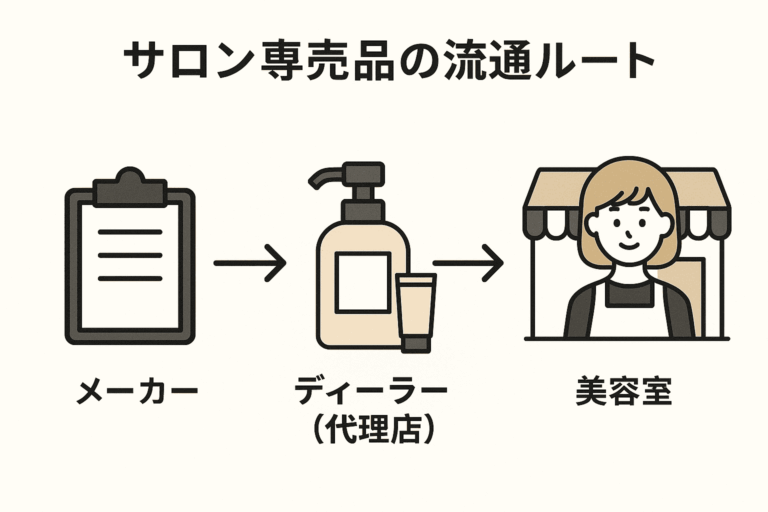 サロン専売品の流通ルート

メーカー

ディーラー
（代理店）

美容室